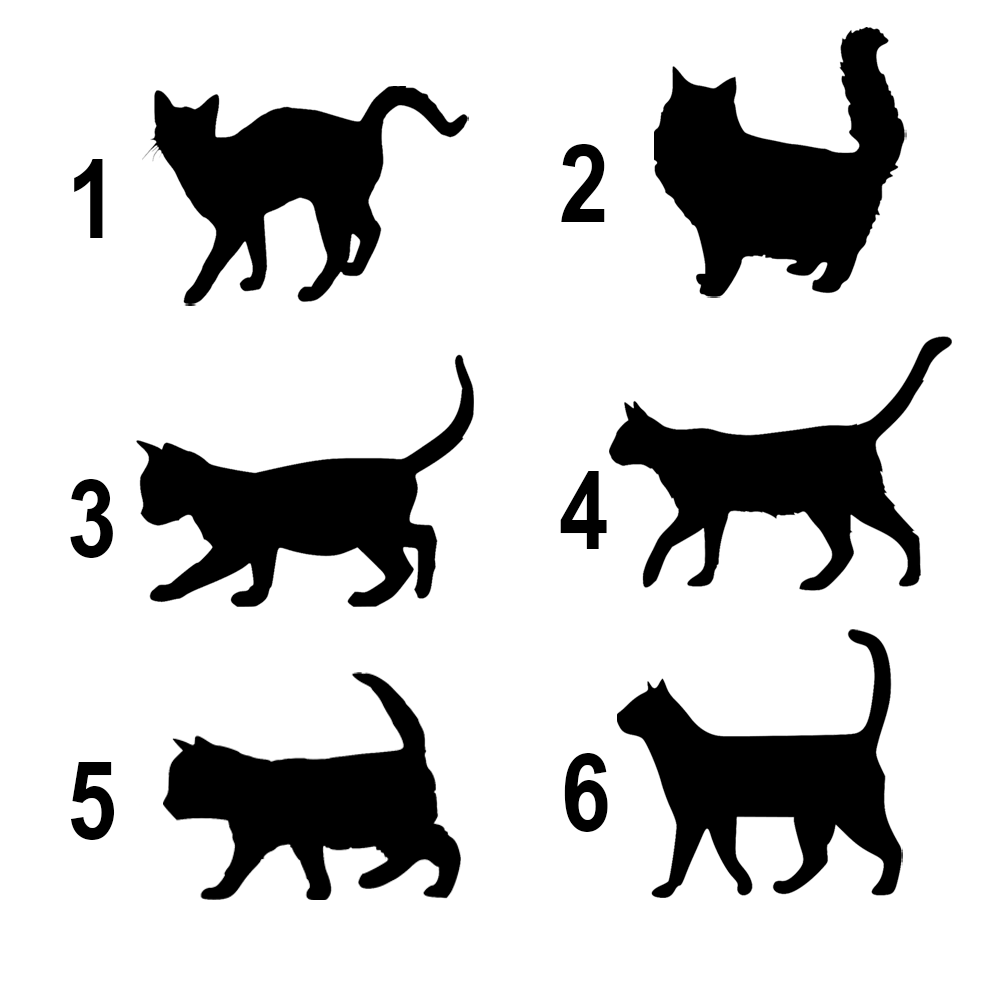 1

2

3

4

5

6